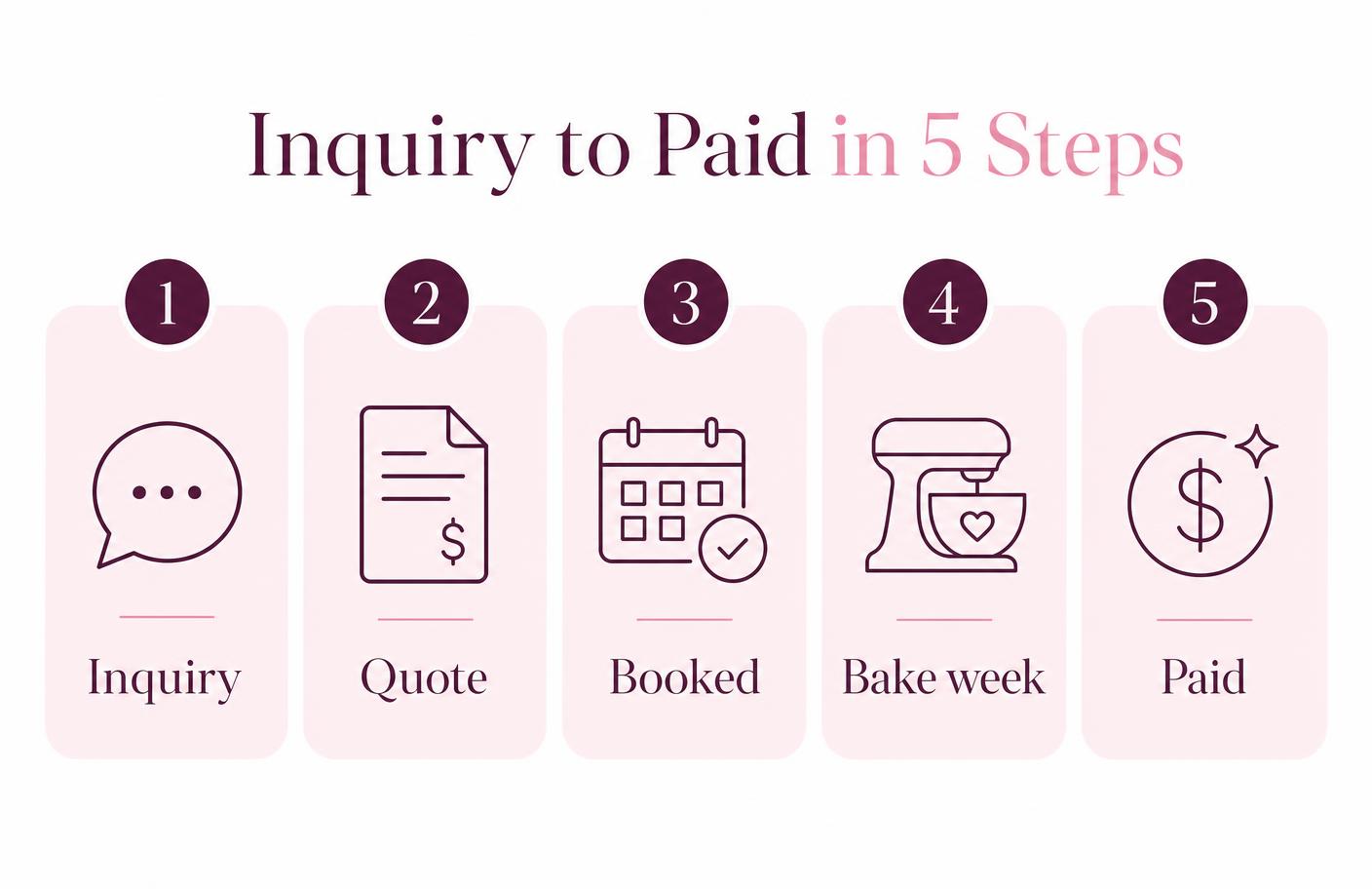 Inquiry to Paid in 5 Steps

1
Inquiry

2
$
Quote

3
Booked

4
Bake week

5
$
Paid